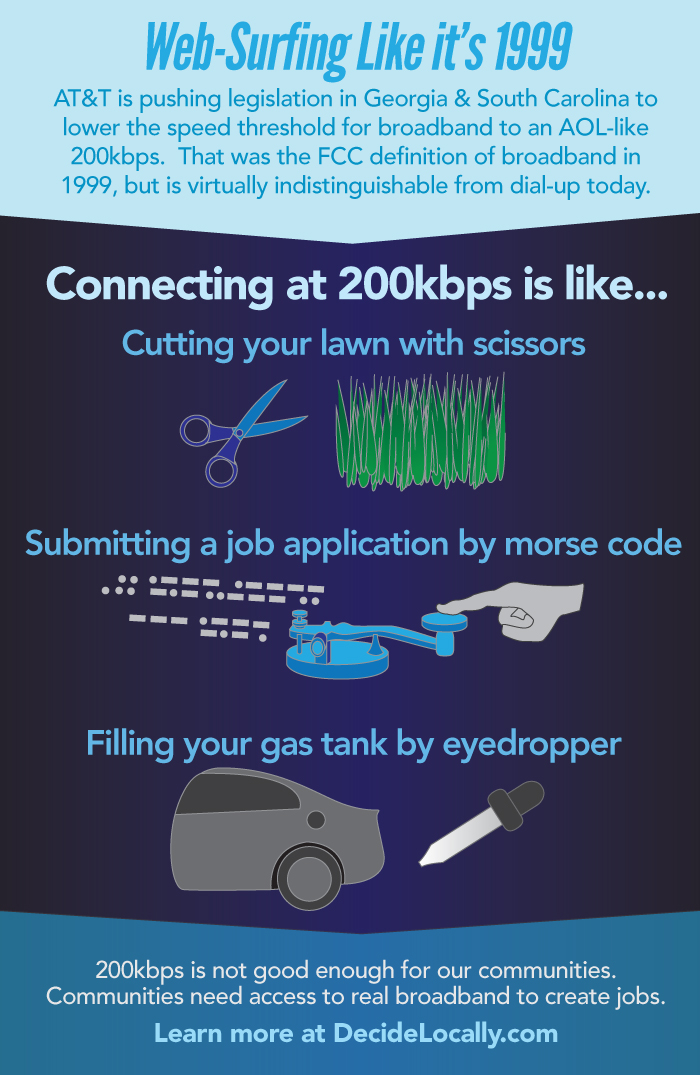 Web-Surfing Like it's 1999

AT&T is pushing legislation in Georgia & South Carolina to lower the speed threshold for broadband to an AOL-like 200kbps. That was the FCC definition of broadband in 1999, but is virtually indistinguishable from dial-up today.

Connecting at 200kbps is like...

Cutting your lawn with scissors

Submitting a job application by morse code

Filling your gas tank by eyedropper

200kbps is not good enough for our communities. Communities need access to real broadband to create jobs.

Learn more at DecideLocally.com